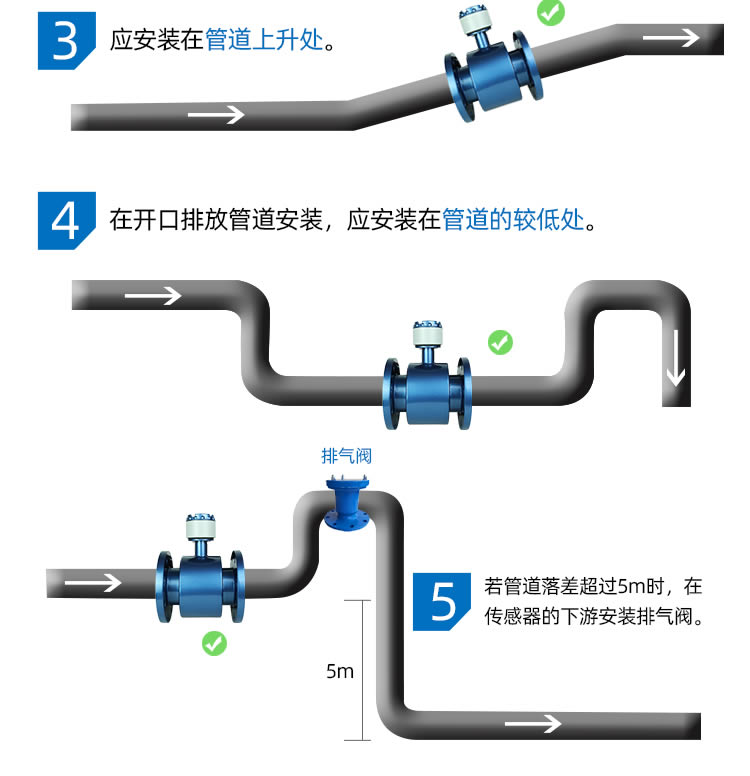 3 应安装在管道上升处。

4 在开口排放管道安装，应安装在管道的较低处。

排气阀

5 若管道落差超过5m时，在传感器的下游安装排气阀。

5m