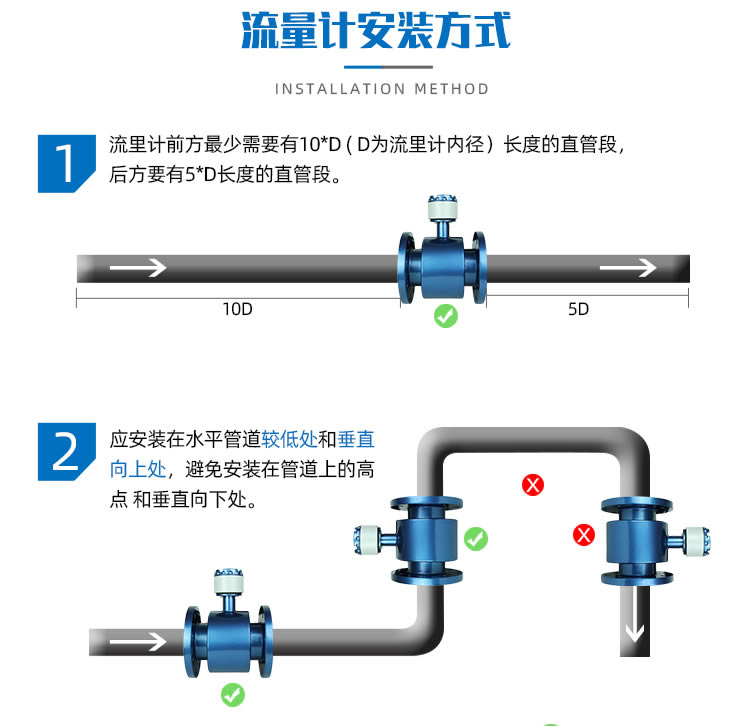 流量计安装方式

INSTALLATION METHOD

1

流里计前方最少需要有10*D（D为流里计内径）长度的直管段，后方要有5*D长度的直管段。

10D

5D

2

应安装在水平管道较低处和垂直向上处，避免安装在管道上的高点 和垂直向下处。