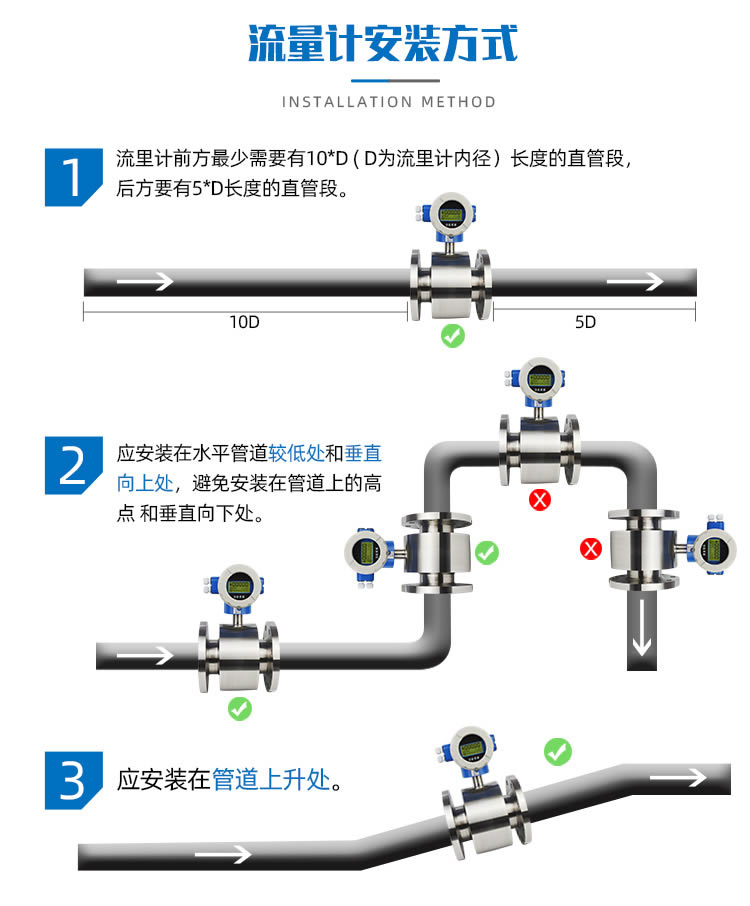 流量计安装方式

INSTALLATION METHOD

1 流里计前方最少需要有10*D（D为流里计内径）长度的直管段，后方要有5*D长度的直管段。

10D

5D

2 应安装在水平管道较低处和垂直向上处，避免安装在管道上的高点 和垂直向下处。

3 应安装在管道上升处。