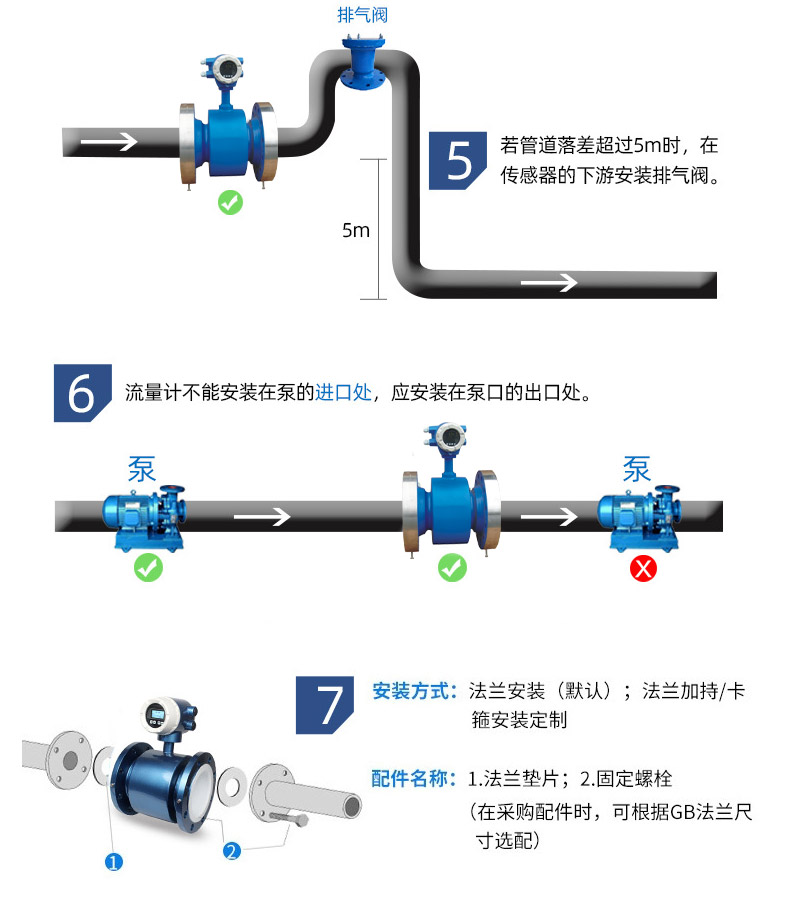 排气阀

5 若管道落差超过5m时，在传感器的下游安装排气阀。

5m

6 流量计不能安装在泵的进口处，应安装在泵口的出口处。

泵

泵

7 安装方式：法兰安装（默认）；法兰加持/卡箍安装定制

配件名称：1.法兰垫片；2.固定螺栓
（在采购配件时，可根据GB法兰尺寸选配）

1

2