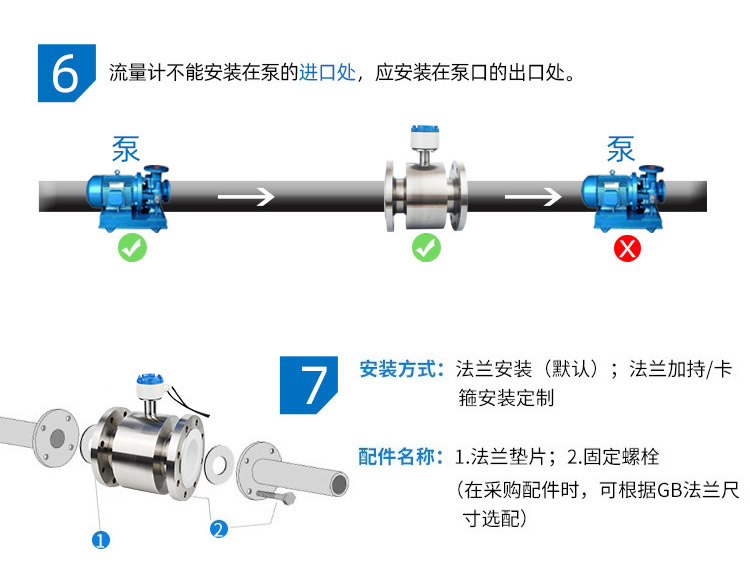 6

流量计不能安装在泵的进口处，应安装在泵口的出口处。

泵

泵

7

安装方式：法兰安装（默认）；法兰加持/卡箍安装定制

配件名称：1.法兰垫片；2.固定螺栓

（在采购配件时，可根据GB法兰尺寸选配）

1

2